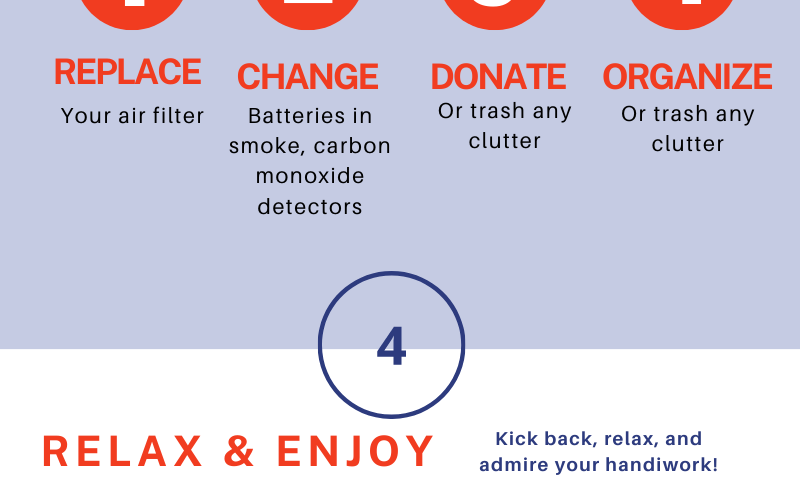 REPLACE
Your air filter

CHANGE
Batteries in smoke, carbon monoxide detectors

DONATE
Or trash any clutter

ORGANIZE
Or trash any clutter

4

RELAX & ENJOY

Kick back, relax, and admire your handiwork!