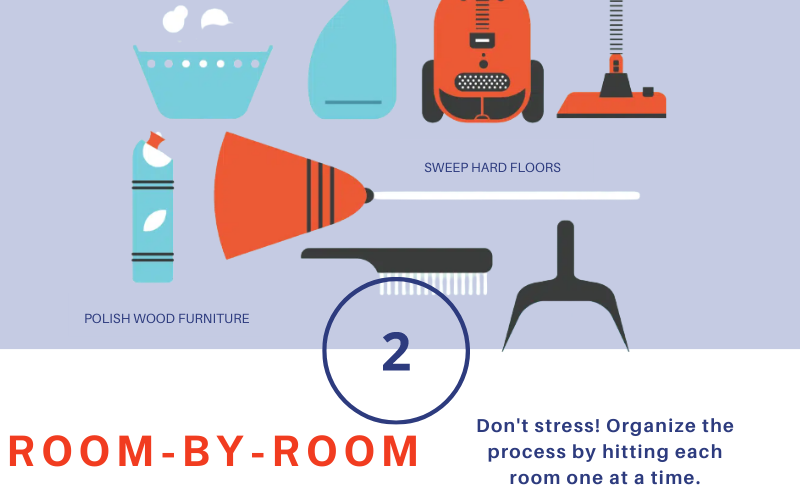 SWEEP HARD FLOORS

POLISH WOOD FURNITURE

2

ROOM-BY-ROOM

Don't stress! Organize the process by hitting each room one at a time.